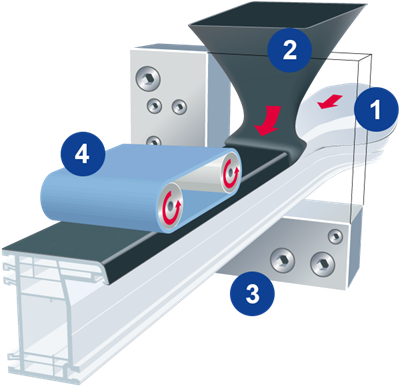 2
1
4
3